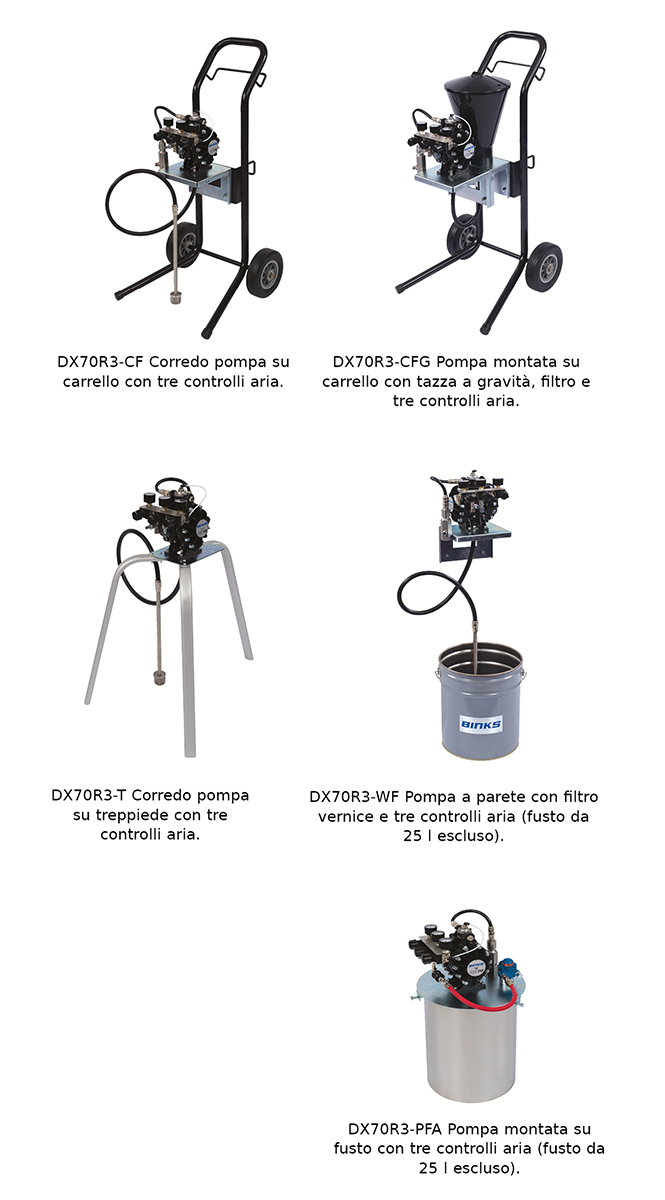 DX70R3-CF Corredo pompa su carrello con tre controlli aria.

DX70R3-CFG Pompa montata su carrello con tazza a gravità, filtro e tre controlli aria.

DX70R3-T Corredo pompa su treppiede con tre controlli aria.

BINKS

DX70R3-WF Pompa a parete con filtro vernice e tre controlli aria (fusto da 25 l escluso).

DX70R3-PFA Pompa montata su fusto con tre controlli aria (fusto da 25 l escluso).